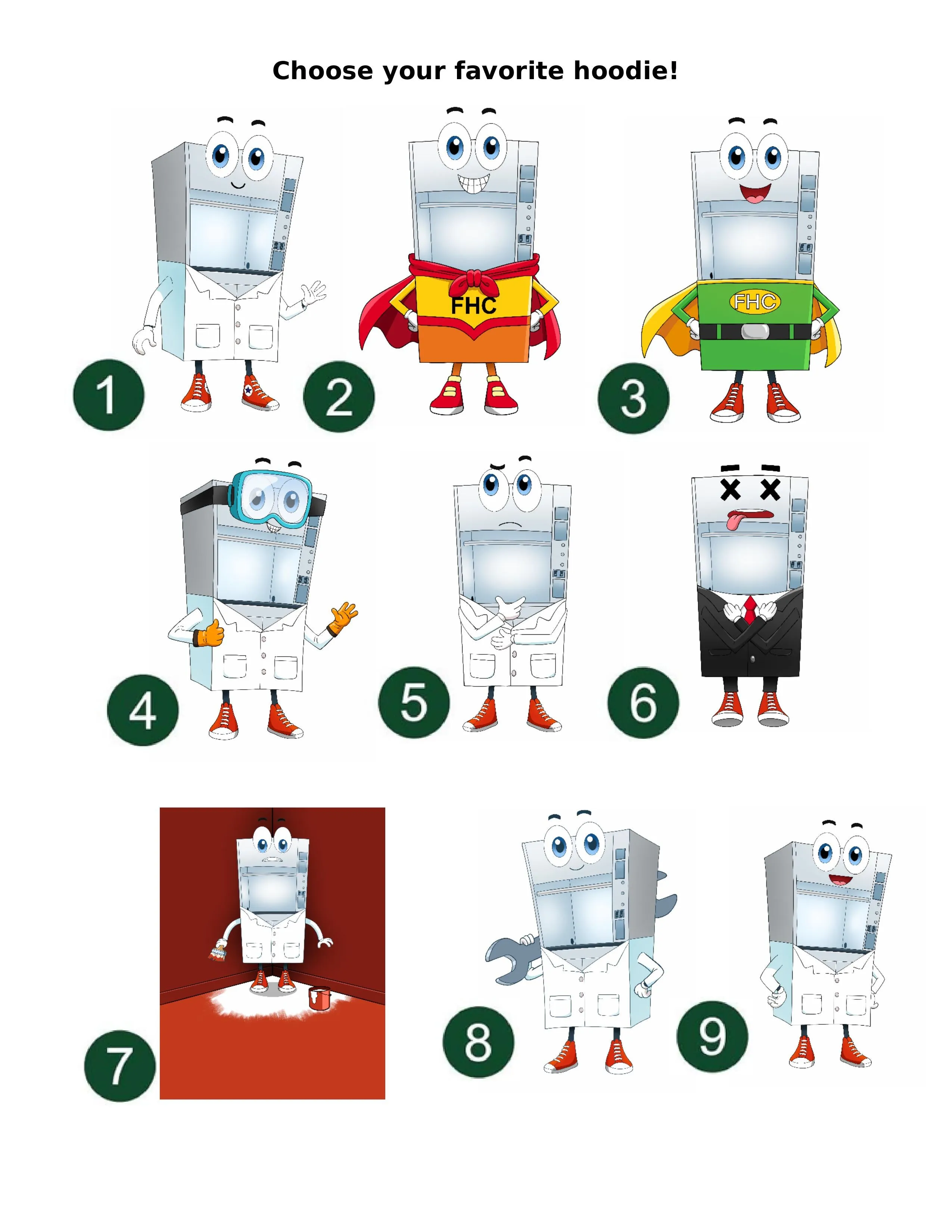 Choose your favorite hoodie!

1

2

FHC

3

FHC

4

5

6

7

8

9